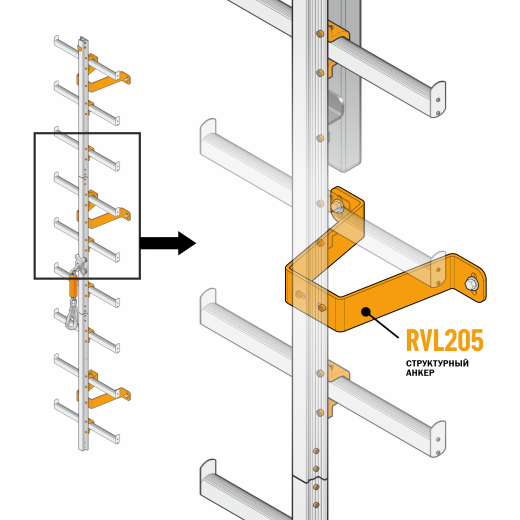 RVL205

СТРУКТУРНЫЙ АНКЕР