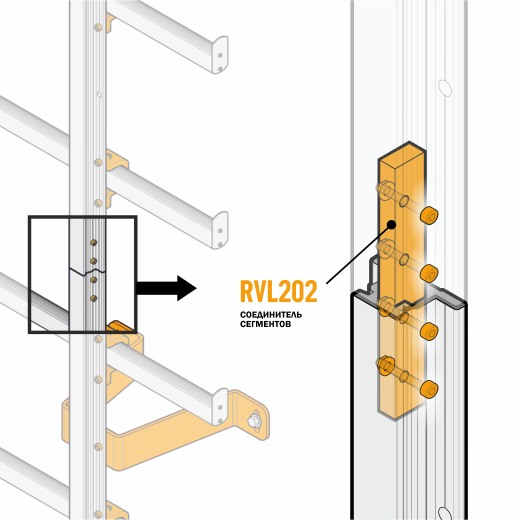 RVL202
СОЕДИНИТЕЛЬ СЕГМЕНТОВ