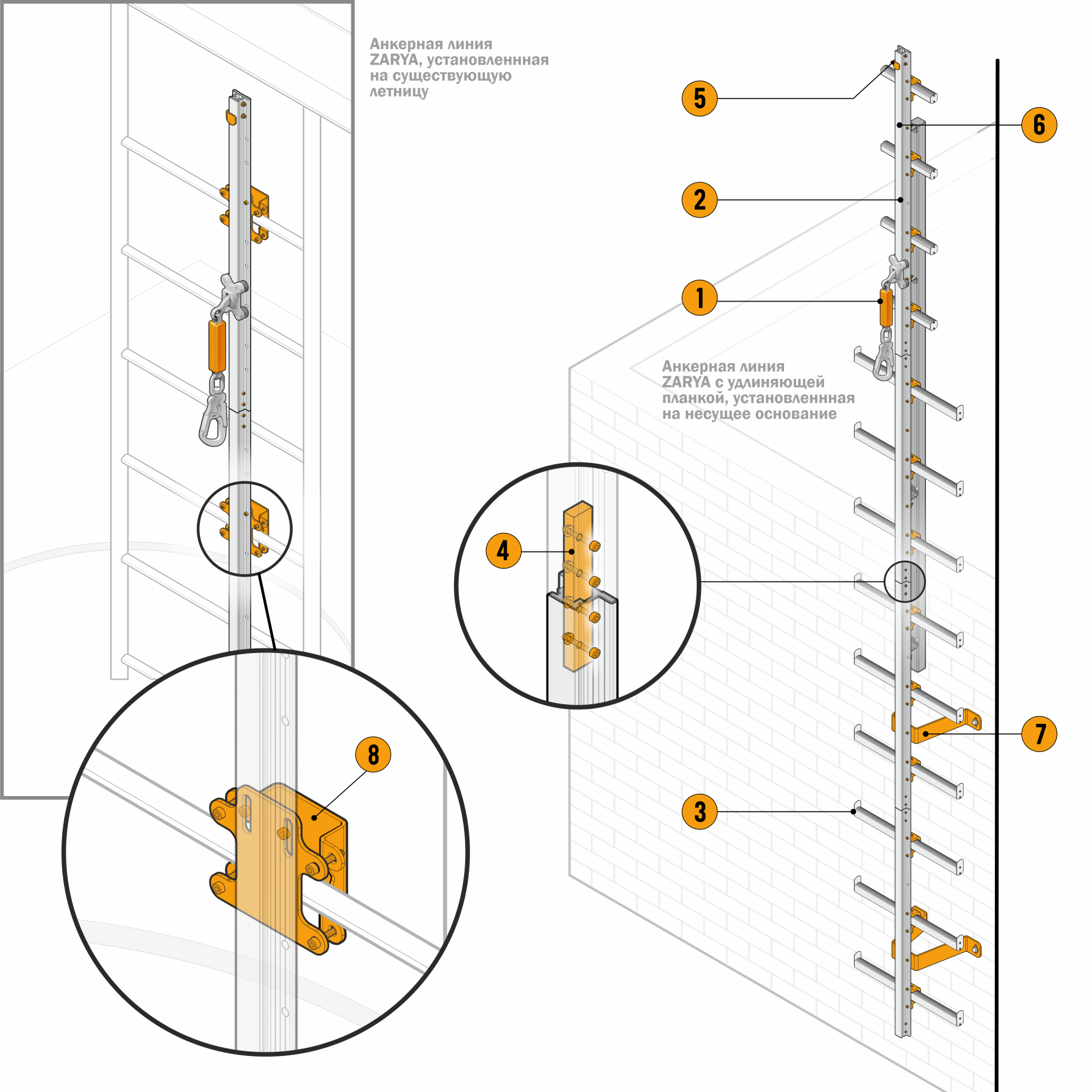 Анкерная линия ZARYA, установленнная на существующую летницу

5

6

2

1

Анкерная линия ZARYA с удлиняющей планкой, установленнная на несущее основание

4

7

8

3