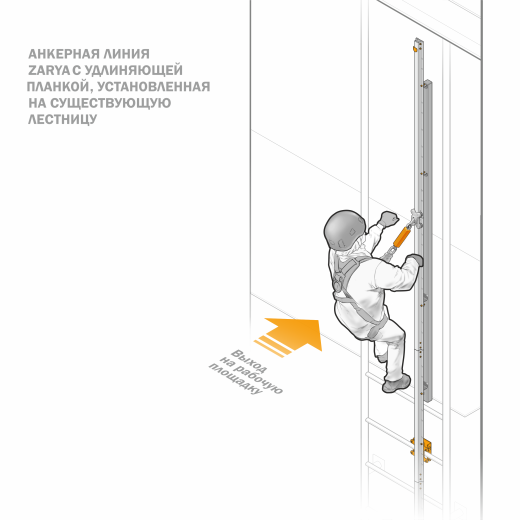 АНКЕРНАЯ ЛИНИЯ ZARYA С УДЛИНЯЮЩЕЙ ПЛАНКОЙ, УСТАНОВЛЕННАЯ НА СУЩЕСТВУЮЩУЮ ЛЕСТНИЦУ

Выход на рабочую площадку