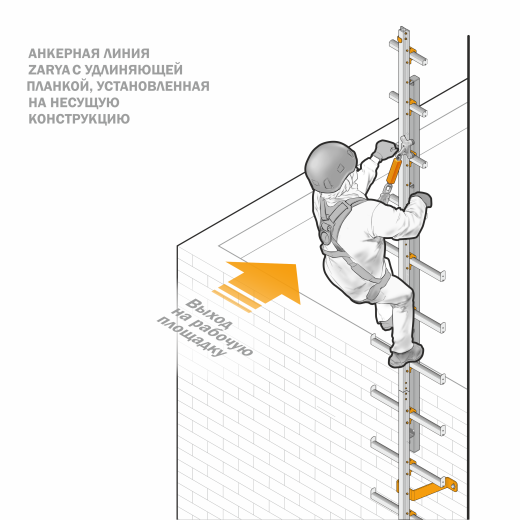 АНКЕРНАЯ ЛИНИЯ ZARYA С УДЛИНЯЮЩЕЙ ПЛАНКОЙ, УСТАНОВЛЕННАЯ НА НЕСУЩУЮ КОНСТРУКЦИЮ

Выход на рабочую площадку