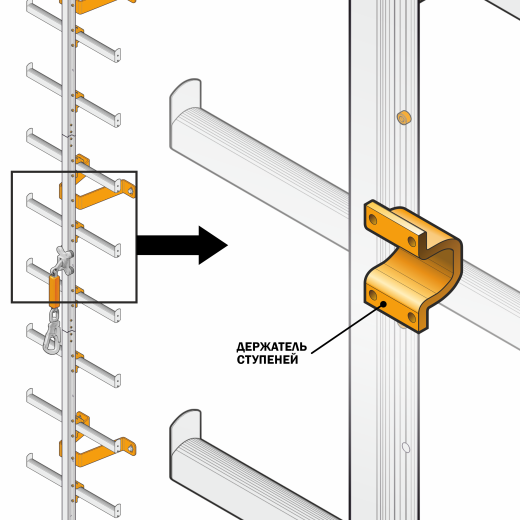 ДЕРЖАТЕЛЬ СТУПЕНЕЙ