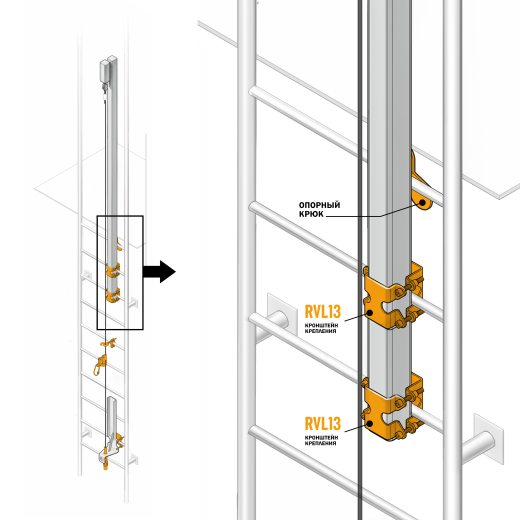 ОПОРНЫЙ КРЮК

RVL13
КРОНШТЕЙН КРЕПЛЕНИЯ

RVL13
КРОНШТЕЙН КРЕПЛЕНИЯ