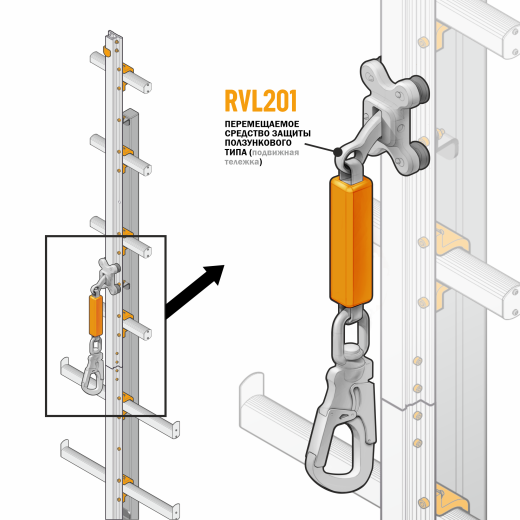 RVL201

ПЕРЕМЕЩАЕМОЕ СРЕДСТВО ЗАЩИТЫ ПОЛЗУНКОВОГО ТИПА (подвижная тележка)