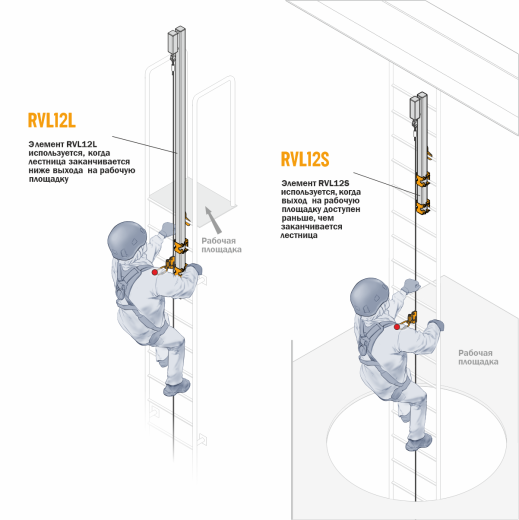 RVL12L

Элемент RVL12L используется, когда лестница заканчивается ниже выхода на рабочую площадку

Рабочая площадка

RVL12S

Элемент RVL12S используется, когда выход на рабочую площадку доступен раньше, чем заканчивается лестница

Рабочая площадка