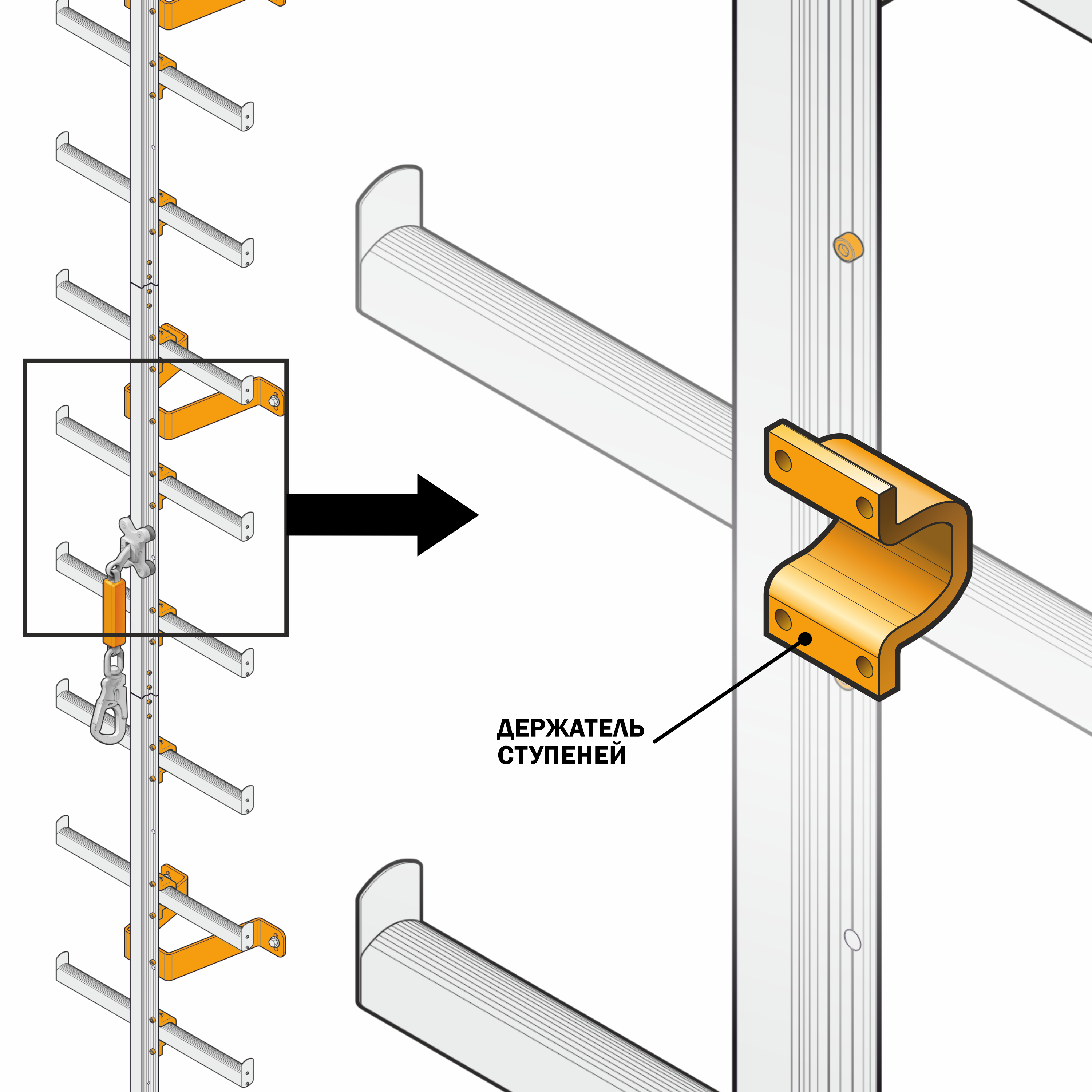 ДЕРЖАТЕЛЬ СТУПЕНЕЙ