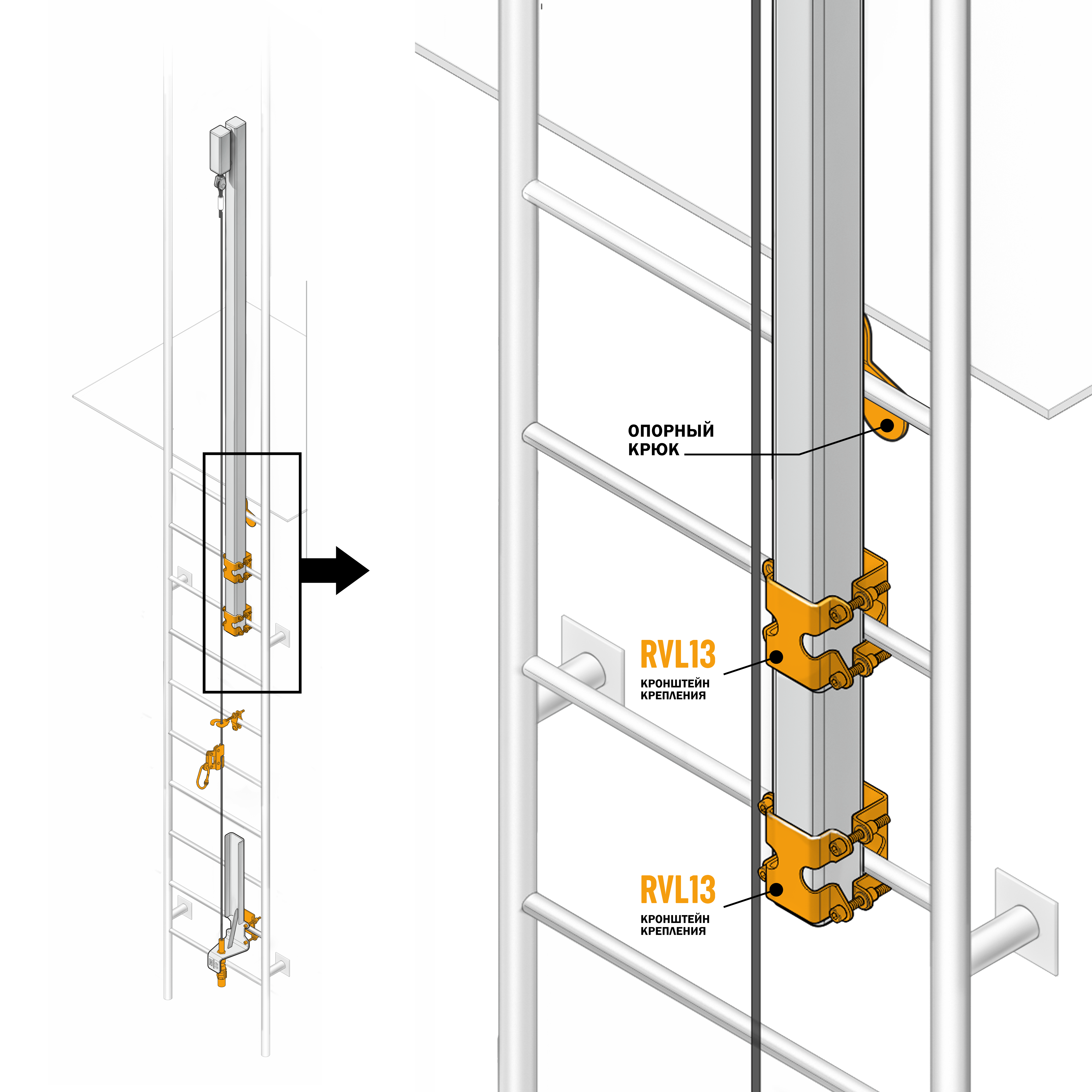 ОПОРНЫЙ КРЮК

RVL13
КРОНШТЕЙН КРЕПЛЕНИЯ

RVL13
КРОНШТЕЙН КРЕПЛЕНИЯ