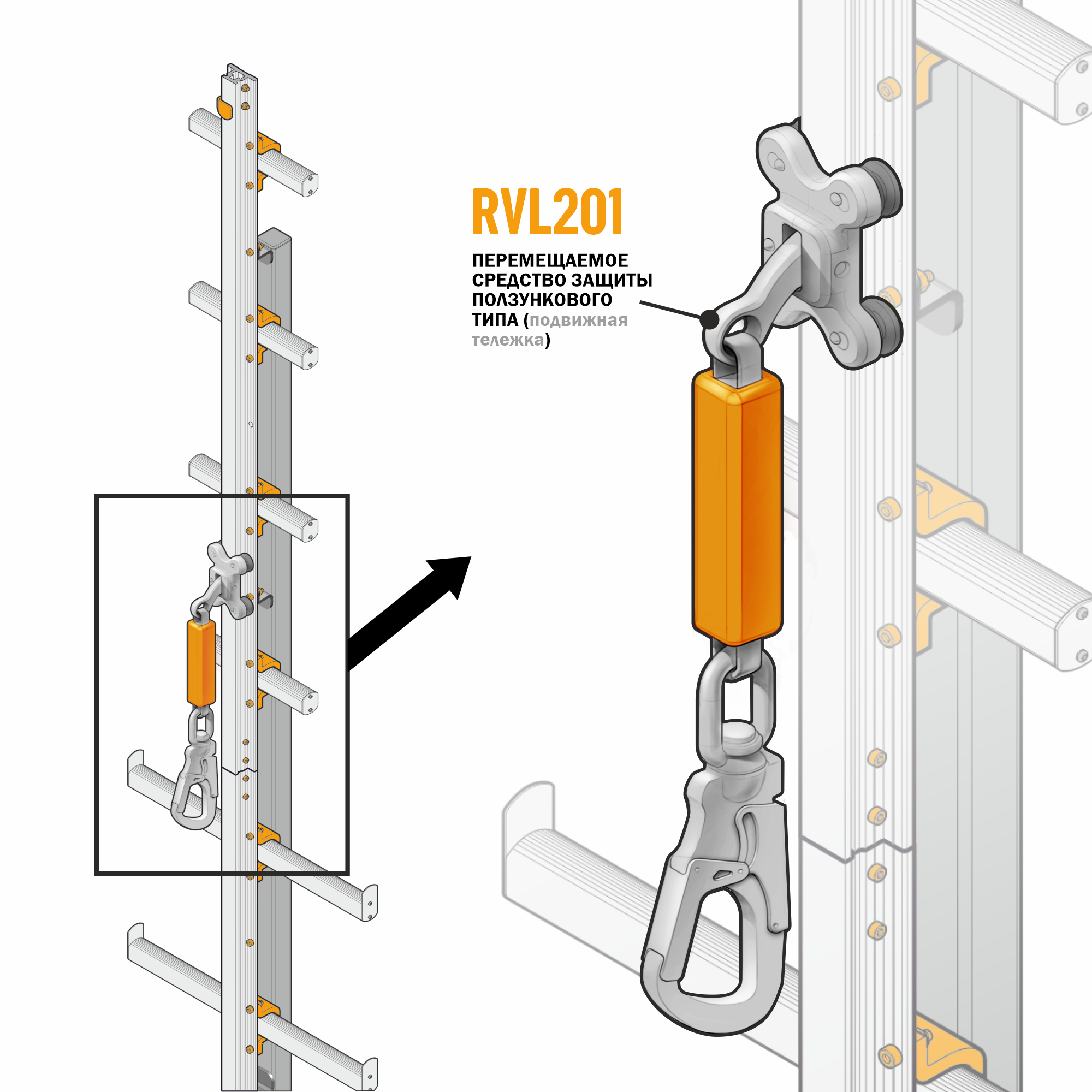 RVL201

ПЕРЕМЕЩАЕМОЕ СРЕДСТВО ЗАЩИТЫ ПОЛЗУНКОВОГО ТИПА (подвижная тележка)